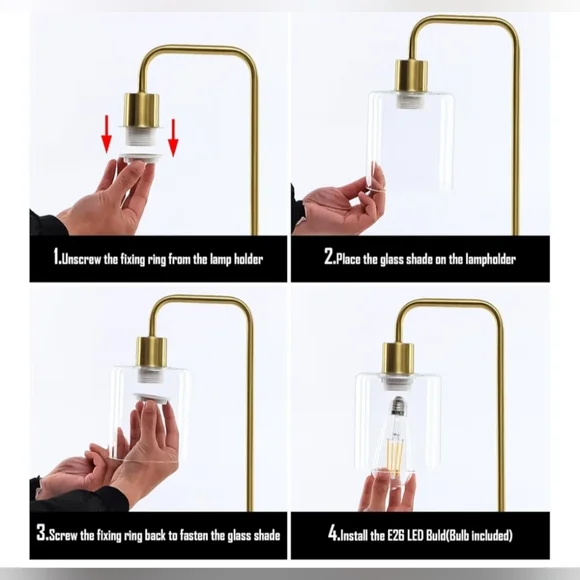 1.Unscrew the fixing ring from the lamp holder

2.Place the glass shade on the lampholder

3.Screw the fixing ring back to fasten the glass shade

4.Install the E26 LED Buld(Bulb included)